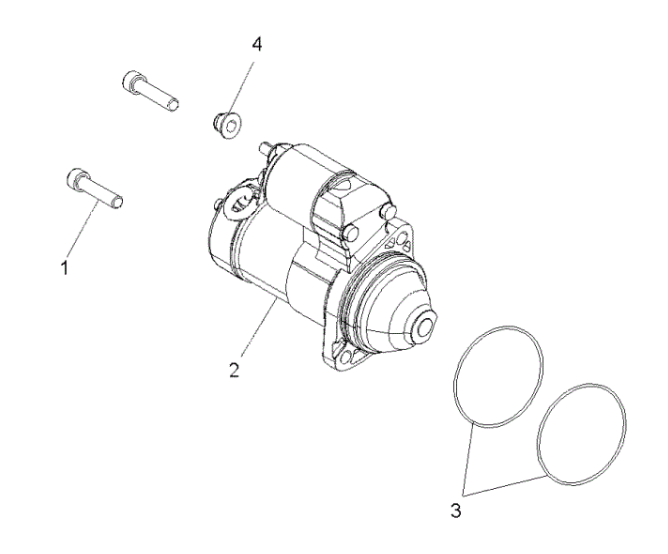 4
1
2
3