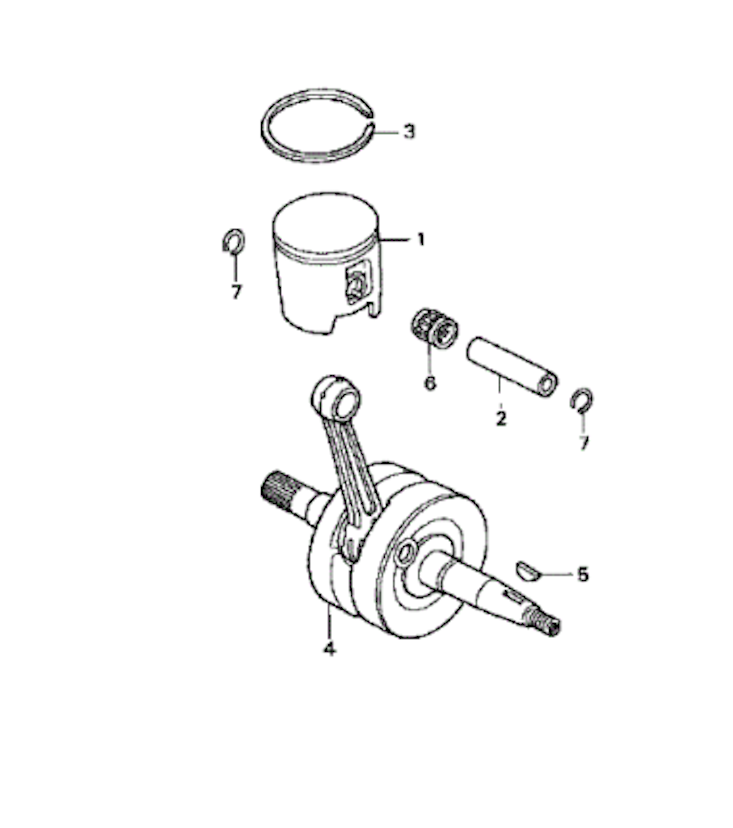 3
1
7
6
2
7
5
4