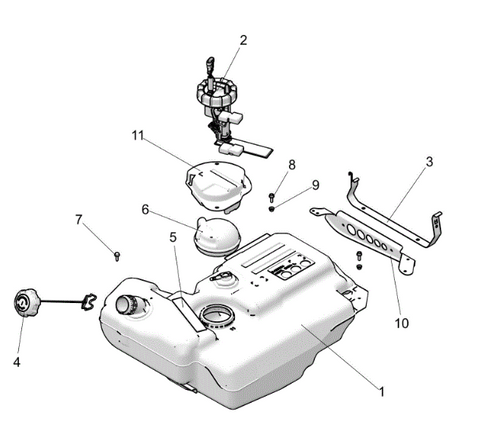 2
11
8
3
9
7
6
5
10
4
1